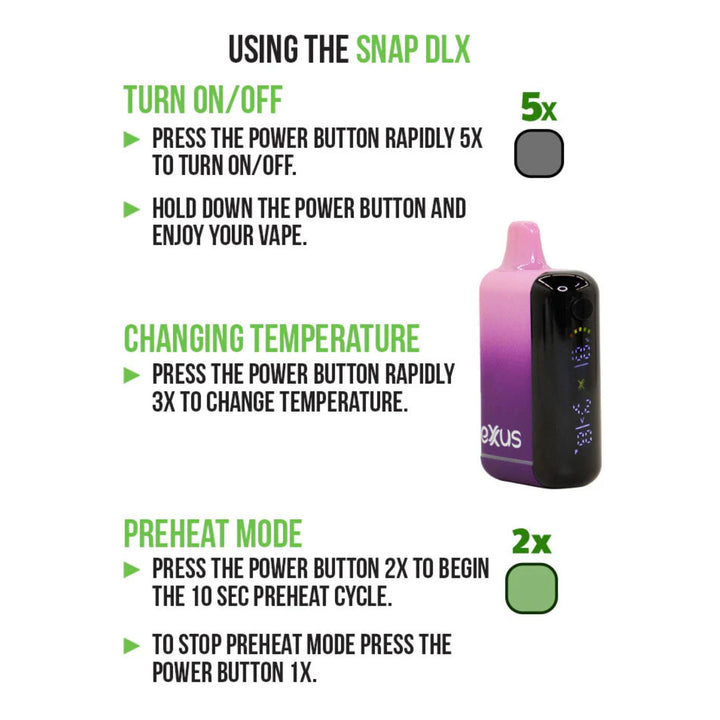 USING THE SNAP DLX

TURN ON/OFF

5x

► PRESS THE POWER BUTTON RAPIDLY 5X TO TURN ON/OFF.

► HOLD DOWN THE POWER BUTTON AND ENJOY YOUR VAPE.

CHANGING TEMPERATURE

► PRESS THE POWER BUTTON RAPIDLY 3X TO CHANGE TEMPERATURE.

exus

PREHEAT MODE

2x

► PRESS THE POWER BUTTON 2X TO BEGIN THE 10 SEC PREHEAT CYCLE.

► TO STOP PREHEAT MODE PRESS THE POWER BUTTON 1X.