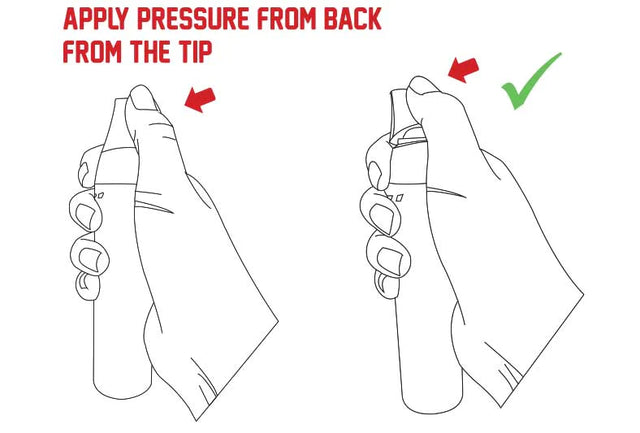 APPLY PRESSURE FROM BACK
FROM THE TIP